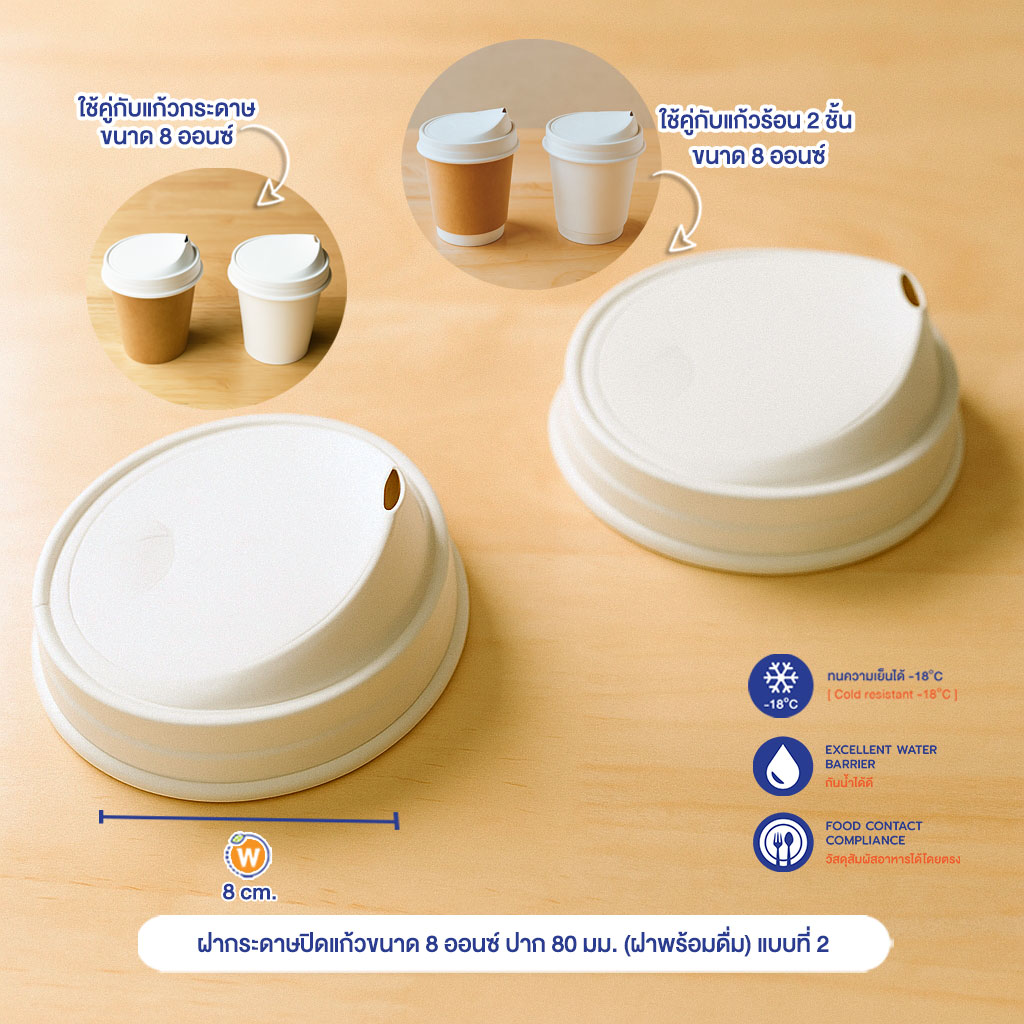 ใช้คู่กับแก้วกระดาษ ขนาด 8 ออนซ์

ใช้คู่กับแก้วร้อน 2 ชั้น ขนาด 8 ออนซ์

-18°C

ทนความเย็นได้ -18°C
[ Cold resistant -18°C ]

EXCELLENT WATER BARRIER
กันน้ำได้ดี

FOOD CONTACT COMPLIANCE
วัสดุสัมผัสอาหารได้โดยตรง

W

8 cm.

ฝากระดาษปิดแก้วขนาด 8 ออนซ์ ปาก 80 มม. (ฝาพร้อมดื่ม) แบบที่ 2